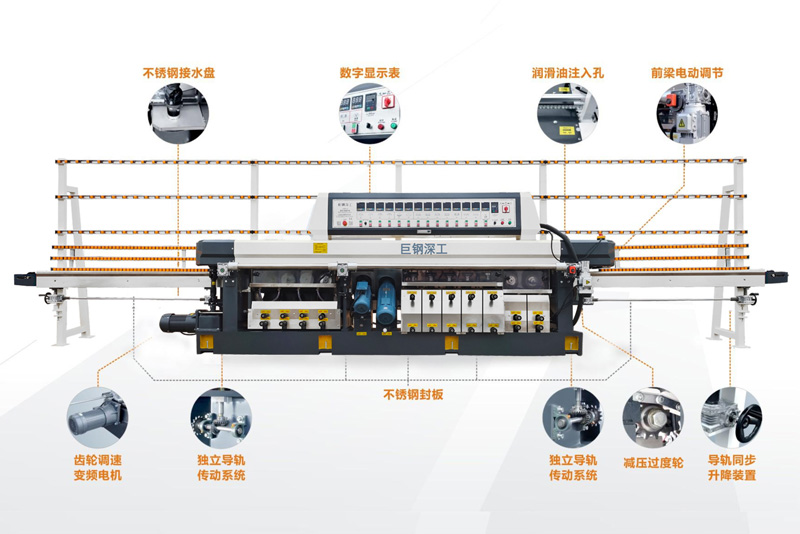 不锈钢接水盘

数字显示表

润滑油注入孔

前梁电动调节

巨钢深工

不锈钢封板

齿轮调速
变频电机

独立导轨
传动系统

独立导轨
传动系统

减压过度轮

导轨同步
升降装置